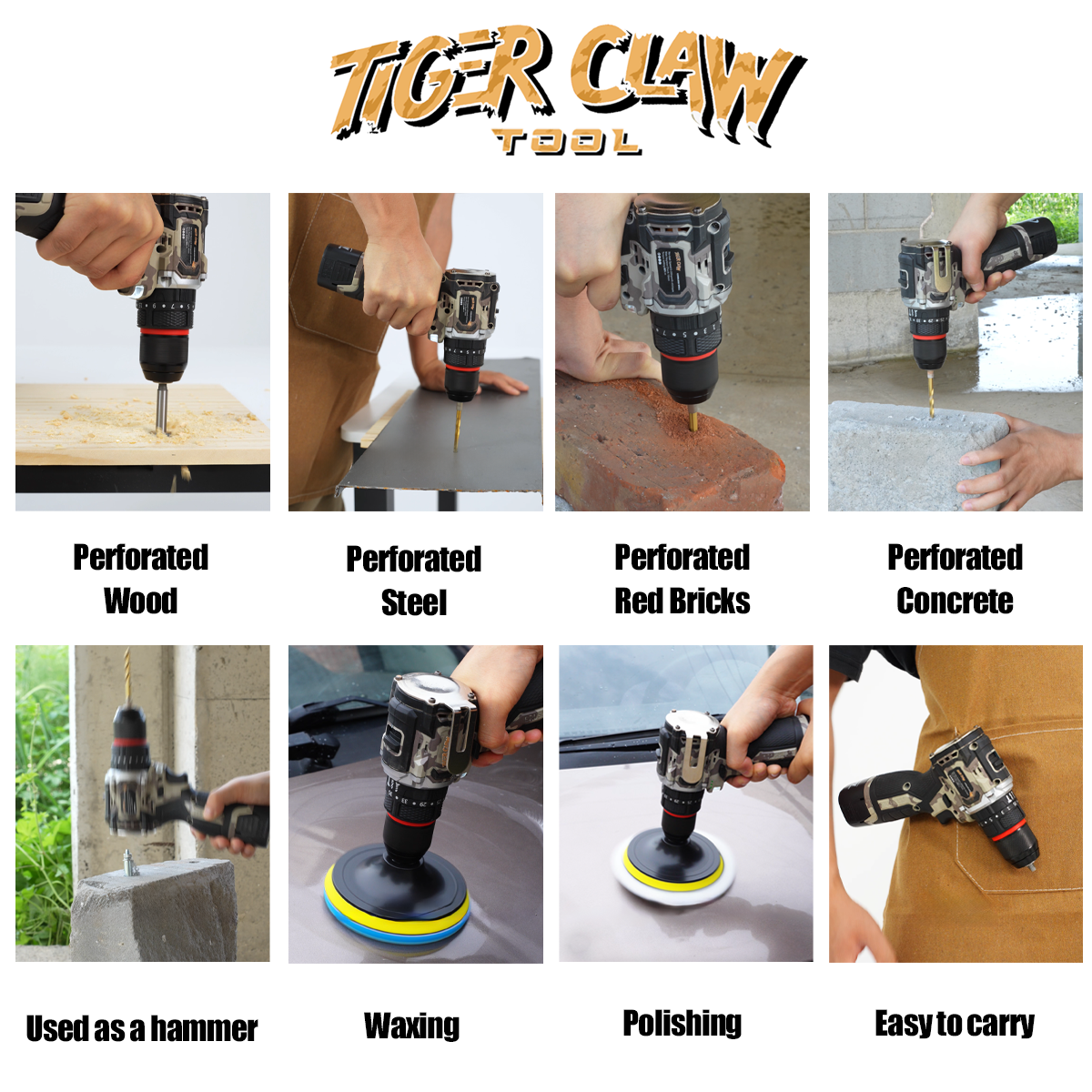 TIGER CLAW
TOOL

Perforated Wood

Perforated Steel

Perforated Red Bricks

Perforated Concrete

Used as a hammer

Waxing

Polishing

Easy to carry